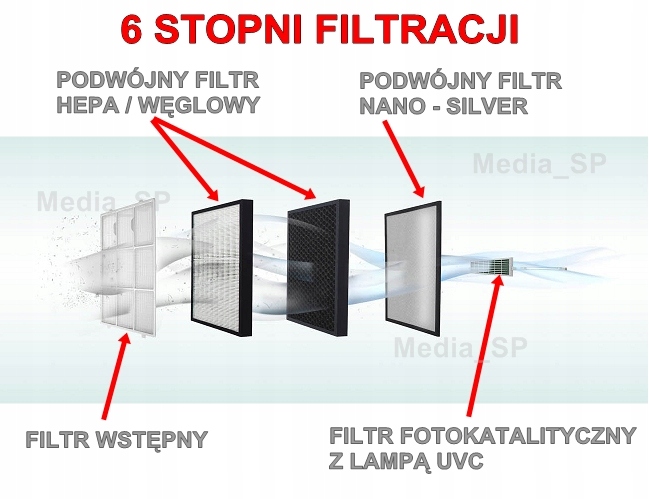 6 STOPNI FILTRACJI

PODWÓJNY FILTR HEPA / WĘGLOWY

PODWÓJNY FILTR NANO - SILVER

Media_SP

Media_SP

Media_SP

FILTR WSTĘPNY

FILTR FOTOKATALITYCZNY Z LAMPĄ UVC